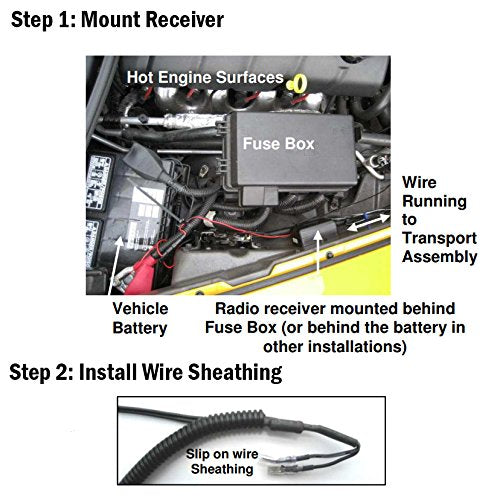 Step 1: Mount Receiver

Hot Engine Surfaces

Fuse Box

Wire Running to Transport Assembly

Vehicle Battery

Radio receiver mounted behind Fuse Box (or behind the battery in other installations)

Step 2: Install Wire Sheathing

Slip on wire Sheathing